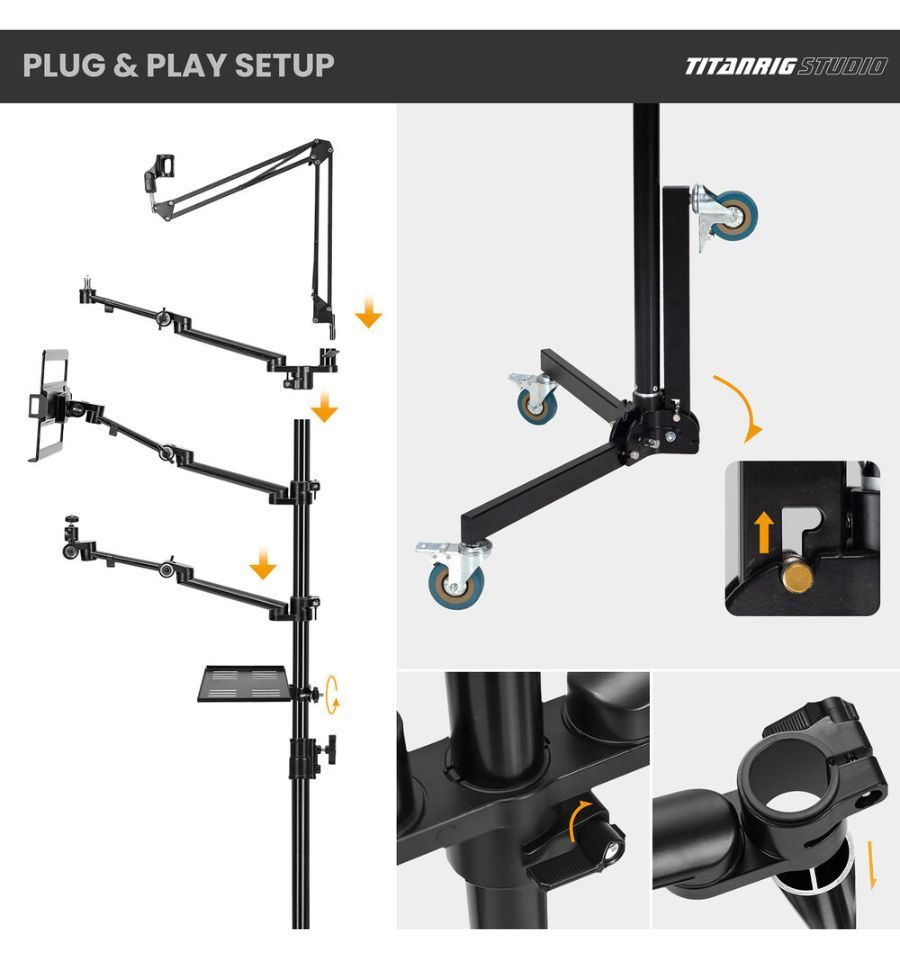 PLUG & PLAY SETUP

TITANRIG STUDIO