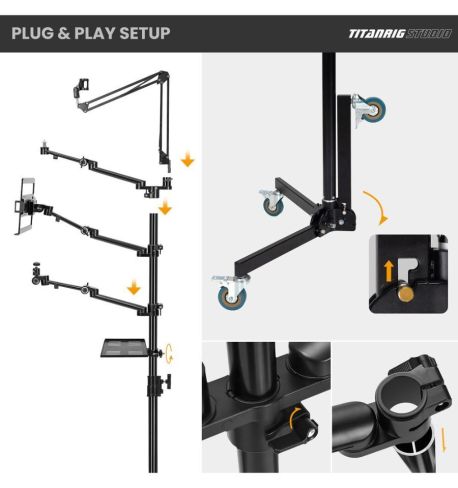 PLUG & PLAY SETUP

TITANRIG STUDIO