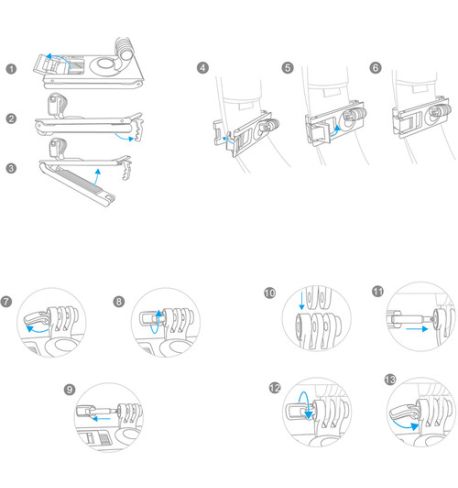 1
2
3
4
5
6
7
8
9
10
11
12
13