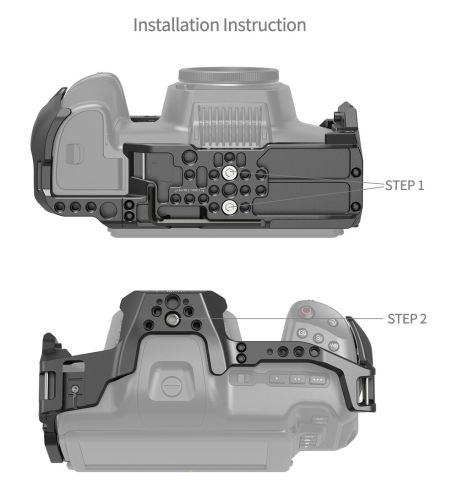 Installation Instruction

STEP 1

STEP 2