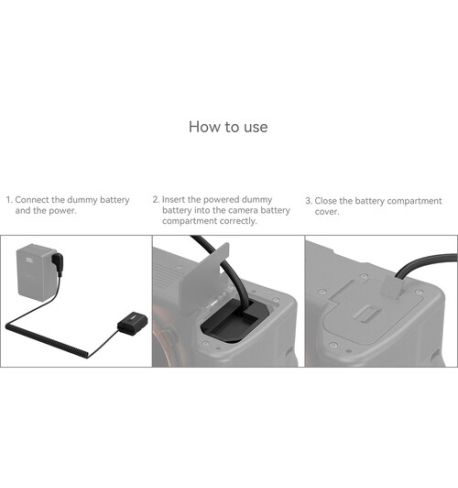 How to use

1. Connect the dummy battery and the power.

2. Insert the powered dummy battery into the camera battery compartment correctly.

3. Close the battery compartment cover.