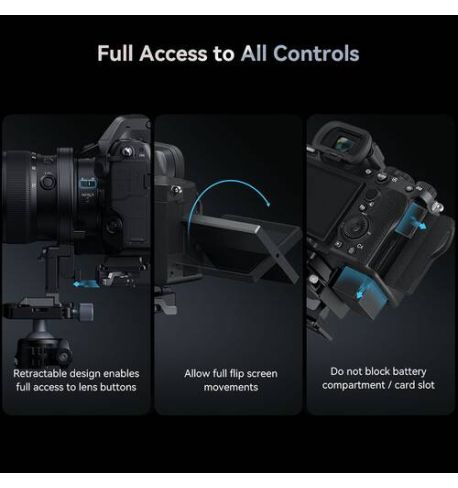 Full Access to All Controls

Retractable design enables full access to lens buttons

Allow full flip screen movements

Do not block battery compartment / card slot